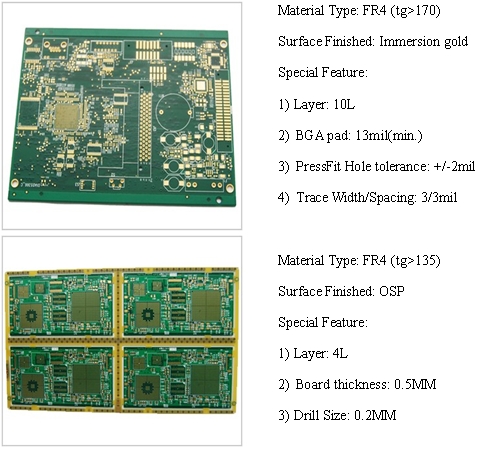 Material Type: FR4 (tg>170)

Surface Finished: Immersion gold

Special Feature:

1) Layer: 10L

2) BGA pad: 13mil(min.)

3) PressFit Hole tolerance: +/-2mil

4) Trace Width/Spacing: 3/3mil

Material Type: FR4 (tg>135)

Surface Finished: OSP

Special Feature:

1) Layer: 4L

2) Board thickness: 0.5MM

3) Drill Size: 0.2MM